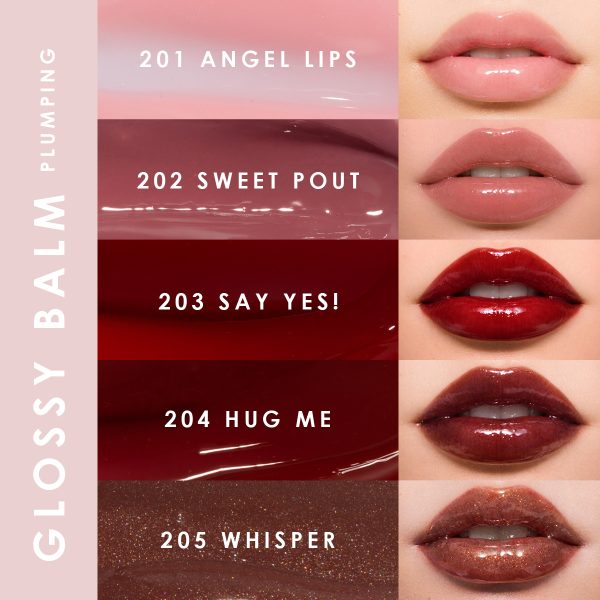 GLOSSY BALM PLUMPING

201 ANGEL LIPS

202 SWEET POUT

203 SAY YES!

204 HUG ME

205 WHISPER